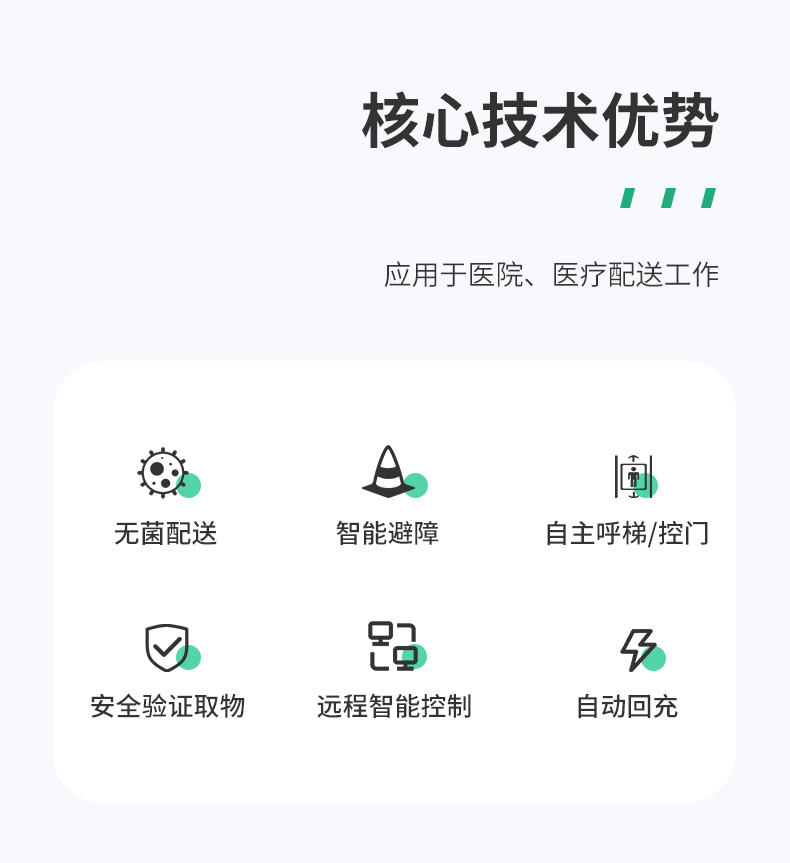 核心技术优势

应用于医院、医疗配送工作

无菌配送

智能避障

自主呼梯/控门

安全验证取物

远程智能控制

自动回充